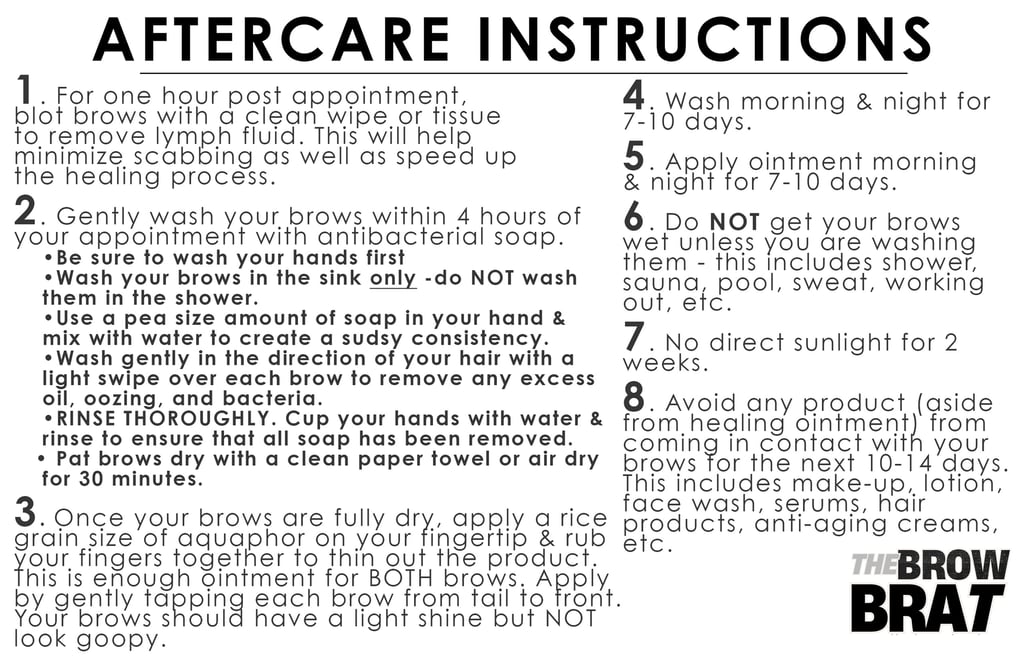 AFTERCARE INSTRUCTIONS

1. For one hour post appointment, blot brows with a clean wipe or tissue to remove lymph fluid. This will help minimize scabbing as well as speed up the healing process.

2. Gently wash your brows within 4 hours of your appointment with antibacterial soap.
•Be sure to wash your hands first
•Wash your brows in the sink only -do NOT wash them in the shower.
•Use a pea size amount of soap in your hand & mix with water to create a sudsy consistency.
•Wash gently in the direction of your hair with a light swipe over each brow to remove any excess oil, oozing, and bacteria.
•RINSE THOROUGHLY. Cup your hands with water & rinse to ensure that all soap has been removed.
• Pat brows dry with a clean paper towel or air dry for 30 minutes.

3. Once your brows are fully dry, apply a rice grain size of aquaphor on your fingertip & rub your fingers together to thin out the product. This is enough ointment for BOTH brows. Apply by gently tapping each brow from tail to front. Your brows should have a light shine but NOT look goopy.

4. Wash morning & night for 7-10 days.

5. Apply ointment morning & night for 7-10 days.

6. Do NOT get your brows wet unless you are washing them - this includes shower, sauna, pool, sweat, working out, etc.

7. No direct sunlight for 2 weeks.

8. Avoid any product (aside from healing ointment) from coming in contact with your brows for the next 10-14 days. This includes make-up, lotion, face wash, serums, hair products, anti-aging creams, etc.

THE BROW BRAT