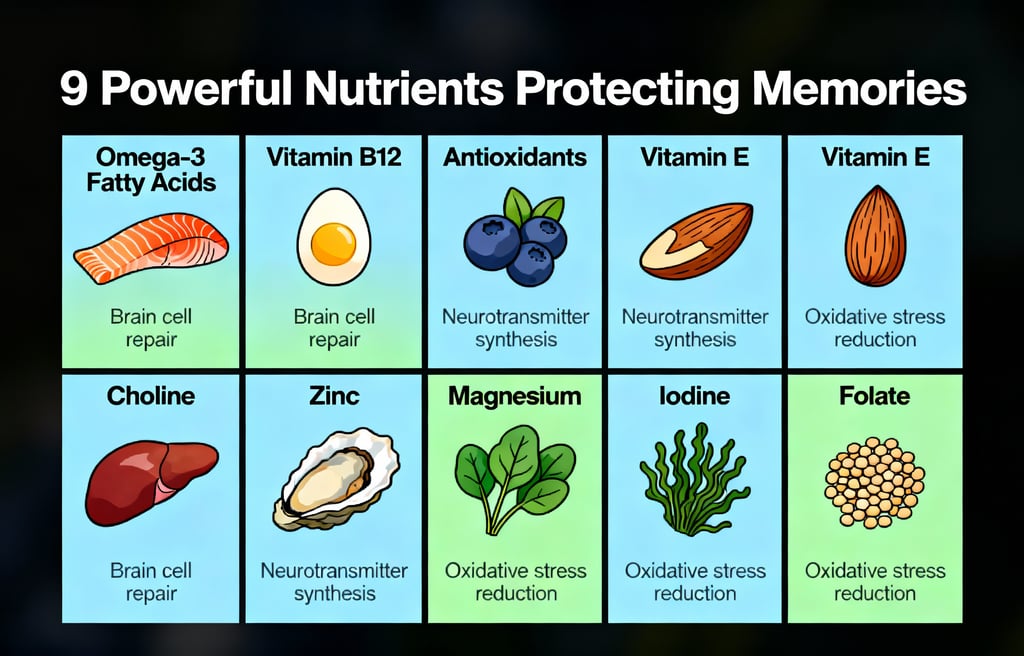 9 Powerful Nutrients Protecting Memories

Omega-3 Fatty Acids
Brain cell repair

Vitamin B12
Brain cell repair

Antioxidants
Neurotransmitter synthesis

Vitamin E
Neurotransmitter synthesis

Vitamin E
Oxidative stress reduction

Choline
Brain cell repair

Zinc
Neurotransmitter synthesis

Magnesium
Oxidative stress reduction

Iodine
Oxidative stress reduction

Folate
Oxidative stress reduction