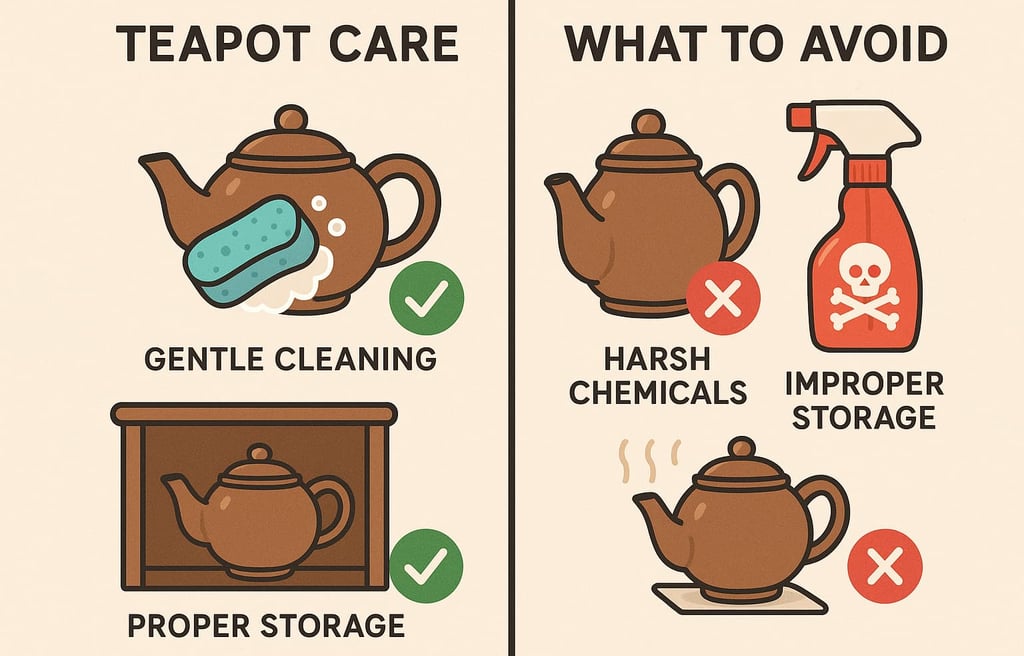 TEAPOT CARE

GENTLE CLEANING

PROPER STORAGE

WHAT TO AVOID

HARSH CHEMICALS

IMPROPER STORAGE