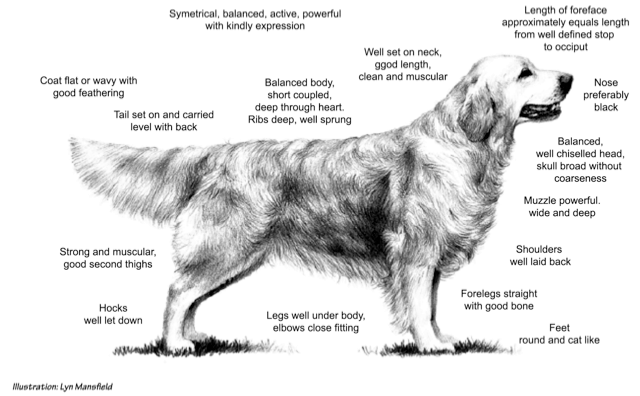 Symetrical, balanced, active, powerful with kindly expression

Length of foreface approximately equals length from well defined stop to occiput

Well set on neck, ggod length, clean and muscular

Coat flat or wavy with good feathering

Balanced body, short coupled, deep through heart. Ribs deep, well sprung

Nose preferably black

Tail set on and carried level with back

Balanced, well chiselled head, skull broad without coarseness

Muzzle powerful. wide and deep

Strong and muscular, good second thighs

Shoulders well laid back

Forelegs straight with good bone

Hocks well let down

Legs well under body, elbows close fitting

Feet round and cat like

Illustration: Lyn Mansfield