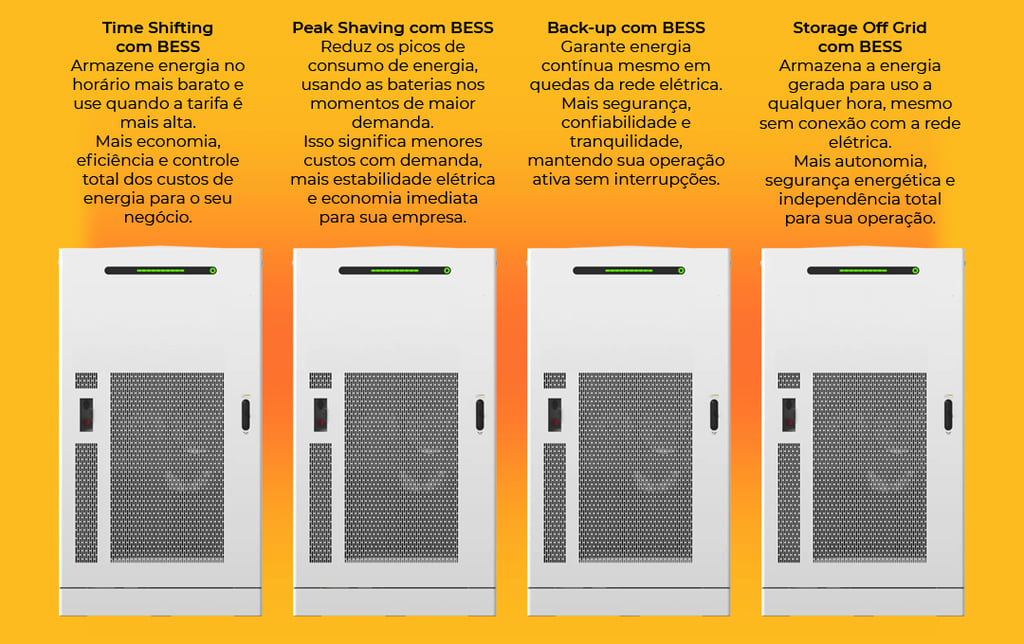 Time Shifting com BESS
Armazene energia no horário mais barato e use quando a tarifa é mais alta.
Mais economia, eficiência e controle total dos custos de energia para o seu negócio.

Peak Shaving com BESS
Reduz os picos de consumo de energia, usando as baterias nos momentos de maior demanda.
Isso significa menores custos com demanda, mais estabilidade elétrica e economia imediata para sua empresa.

Back-up com BESS
Garante energia contínua mesmo em quedas da rede elétrica.
Mais segurança, confiabilidade e tranquilidade, mantendo sua operação ativa sem interrupções.

Storage Off Grid com BESS
Armazena a energia gerada para uso a qualquer hora, mesmo sem conexão com a rede elétrica.
Mais autonomia, segurança energética e independência total para sua operação.