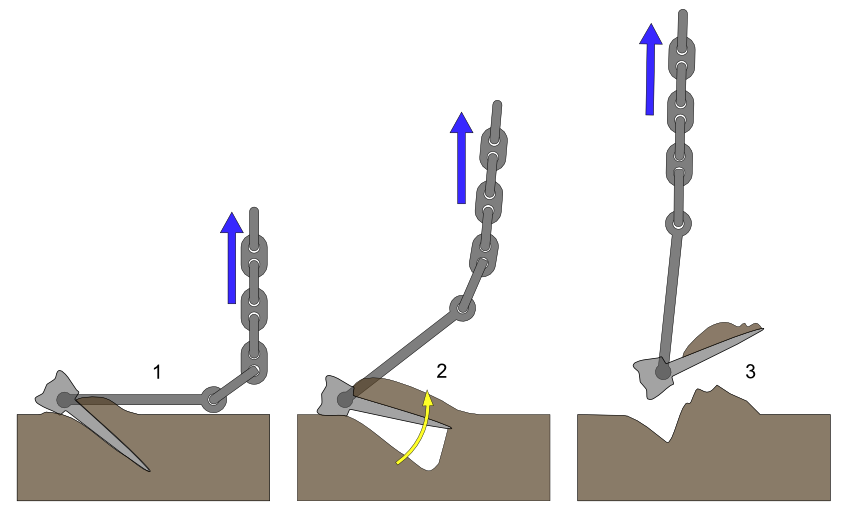 1

2

3