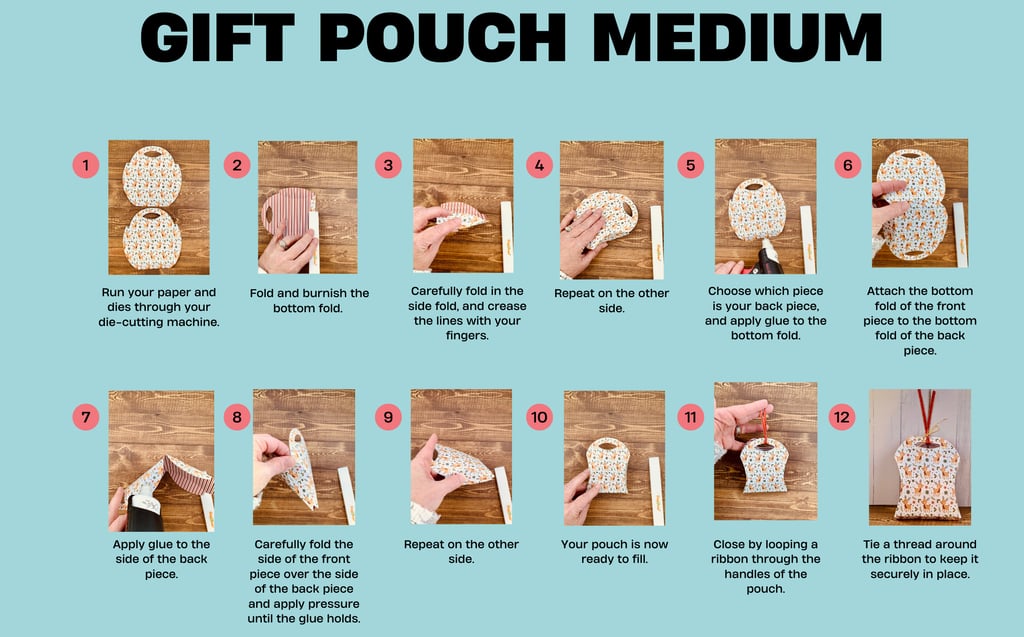 GIFT POUCH MEDIUM

1
Run your paper and dies through your die-cutting machine.

2
Fold and burnish the bottom fold.

3
Carefully fold in the side fold, and crease the lines with your fingers.

4
Repeat on the other side.

5
Choose which piece is your back piece, and apply glue to the bottom fold.

6
Attach the bottom fold of the front piece to the bottom fold of the back piece.

7
Apply glue to the side of the back piece.

8
Carefully fold the side of the front piece over the side of the back piece and apply pressure until the glue holds.

9
Repeat on the other side.

10
Your pouch is now ready to fill.

11
Close by looping a ribbon through the handles of the pouch.

12
Tie a thread around the ribbon to keep it securely in place.