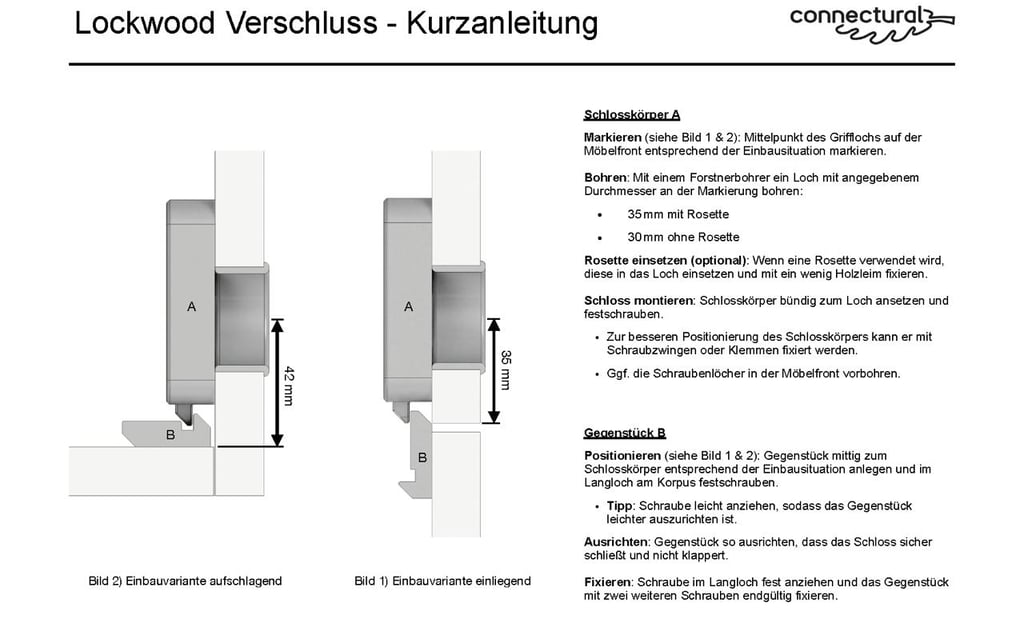 Lockwood Verschluss - Kurzanleitung

connectural

A

B

42 mm

A

B

35 mm

Bild 2) Einbauvariante aufschlagend

Bild 1) Einbauvariante einliegend

Schlosskörper A

Markieren (siehe Bild 1 & 2): Mittelpunkt des Grifflochs auf der Möbelfront entsprechend der Einbausituation markieren.

Bohren: Mit einem Forstnerbohrer ein Loch mit angegebenem Durchmesser an der Markierung bohren:

• 35 mm mit Rosette
• 30 mm ohne Rosette

Rosette einsetzen (optional): Wenn eine Rosette verwendet wird, diese in das Loch einsetzen und mit ein wenig Holzleim fixieren.

Schloss montieren: Schlosskörper bündig zum Loch ansetzen und festschrauben.

• Zur besseren Positionierung des Schlosskörpers kann er mit Schraubzwingen oder Klemmen fixiert werden.
• Ggf. die Schraubenlöcher in der Möbelfront vorbohren.

Gegenstück B

Positionieren (siehe Bild 1 & 2): Gegenstück mittig zum Schlosskörper entsprechend der Einbausituation anlegen und im Langloch am Korpus festschrauben.

• Tipp: Schraube leicht anziehen, sodass das Gegenstück leichter auszurichten ist.

Ausrichten: Gegenstück so ausrichten, dass das Schloss sicher schließt und nicht klappert.

Fixieren: Schraube im Langloch fest anziehen und das Gegenstück mit zwei weiteren Schrauben endgültig fixieren.