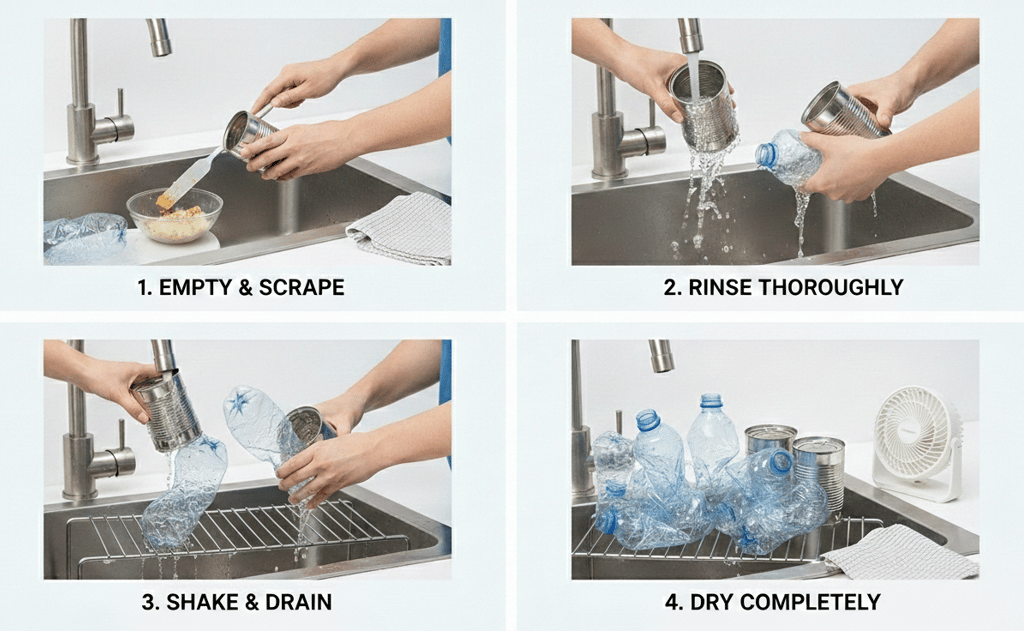 1. EMPTY & SCRAPE

2. RINSE THOROUGHLY

3. SHAKE & DRAIN

4. DRY COMPLETELY