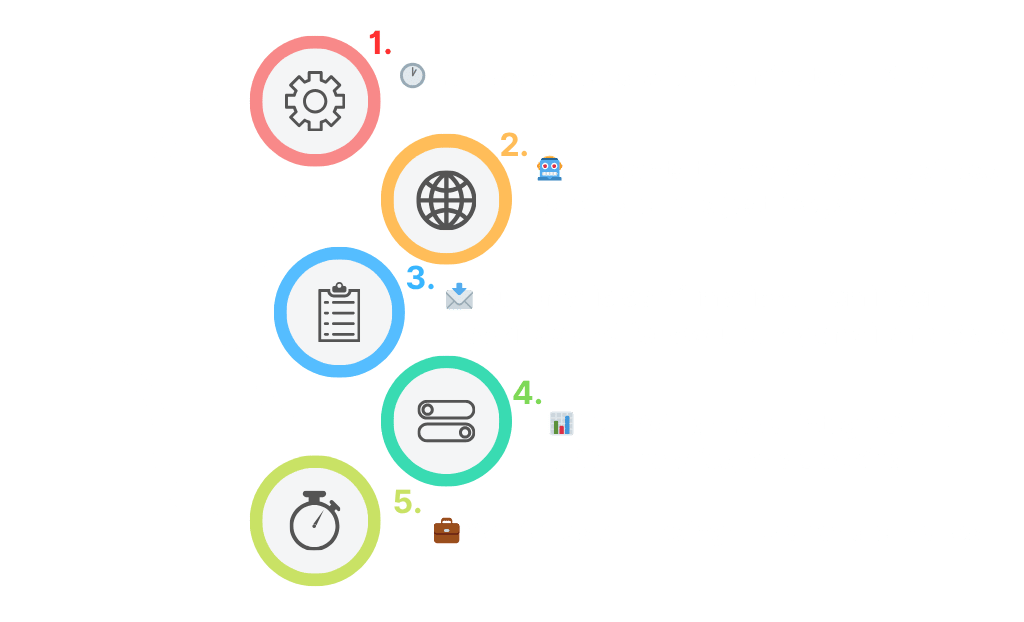 1.

2.

3.

4.

5.