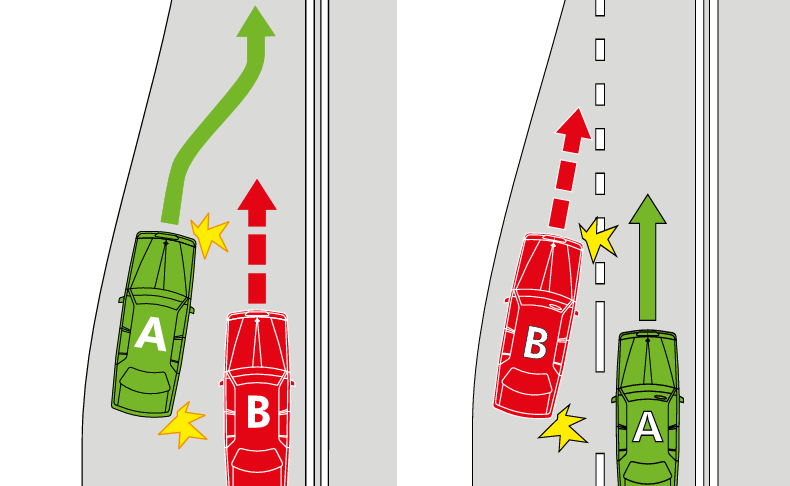 A
B
B
A