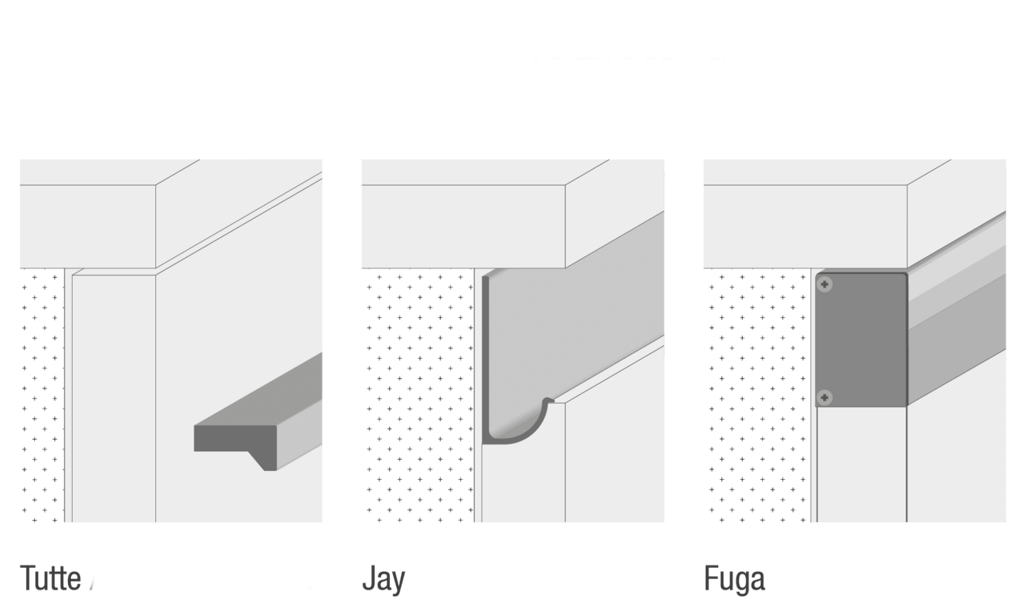 Tutte

Jay

Fuga