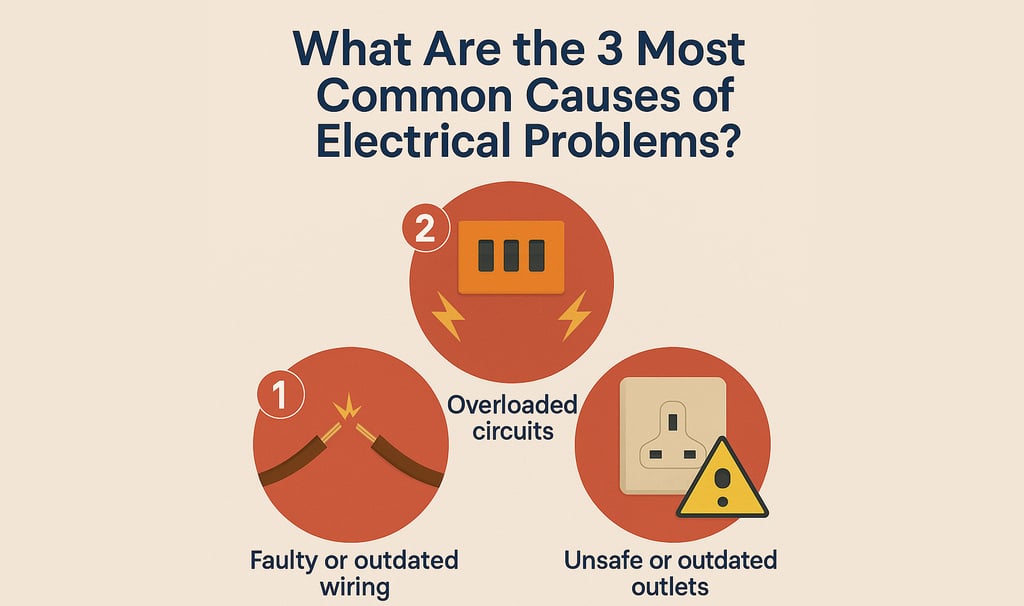 What Are the 3 Most Common Causes of Electrical Problems?

2

Overloaded circuits

1

Faulty or outdated wiring

Unsafe or outdated outlets