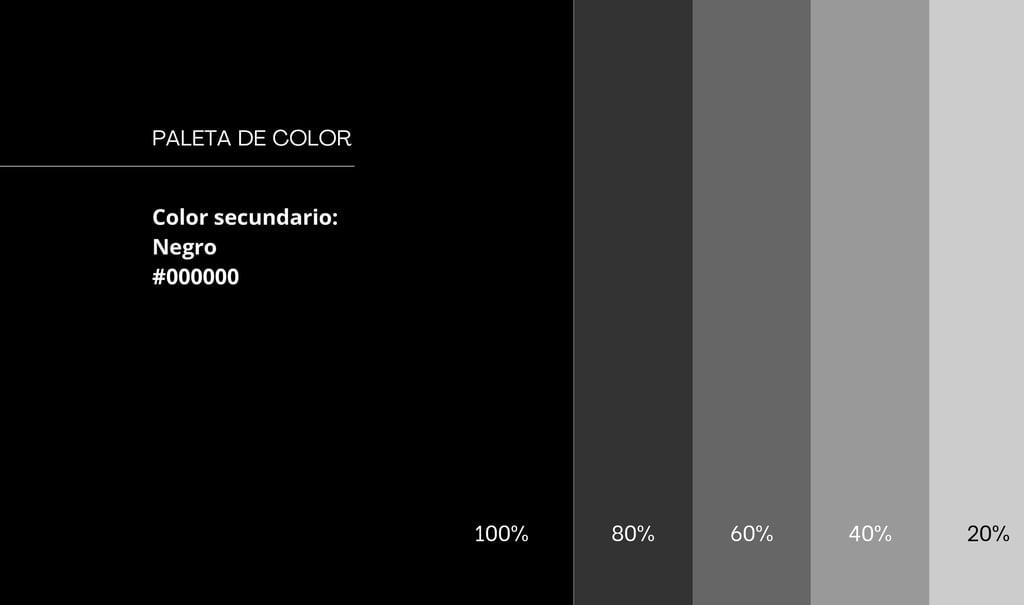 PALETA DE COLOR

Color secundario:
Negro
#000000

100%

80%

60%

40%

20%