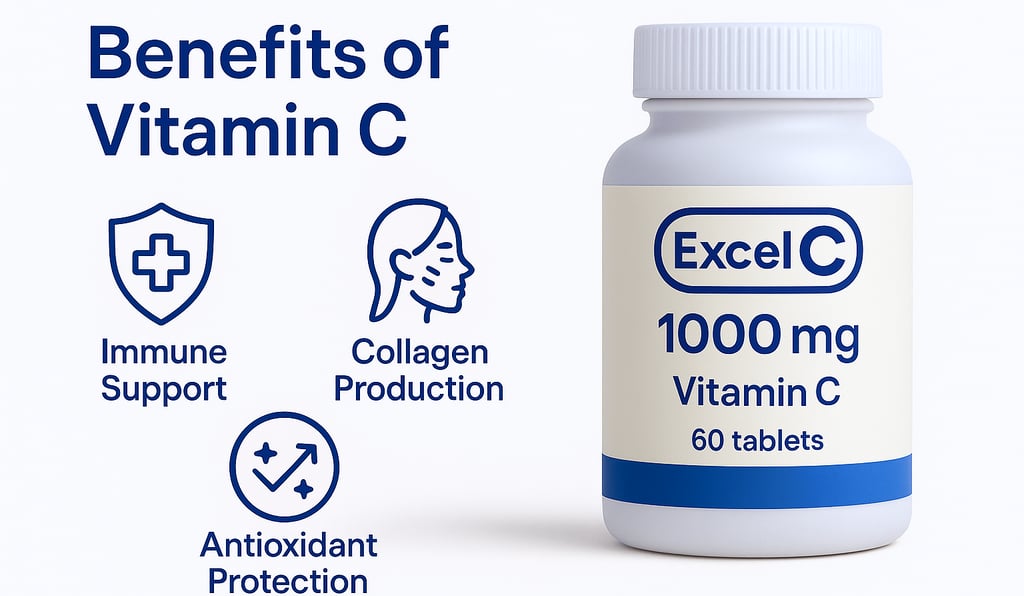 Benefits of Vitamin C

Immune Support

Collagen Production

Antioxidant Protection

Excel C

1000 mg

Vitamin C

60 tablets