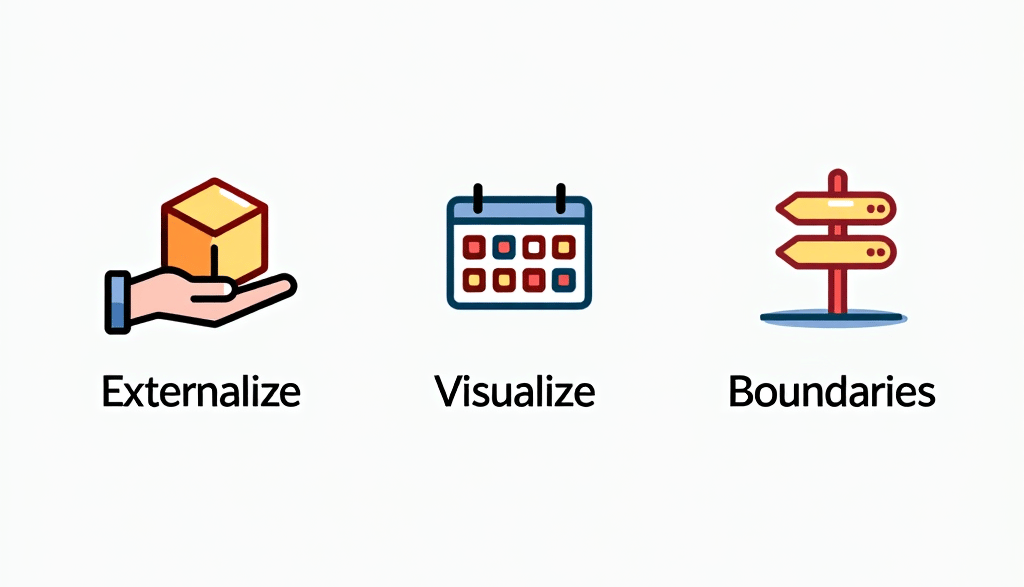 Externalize

Visualize

Boundaries