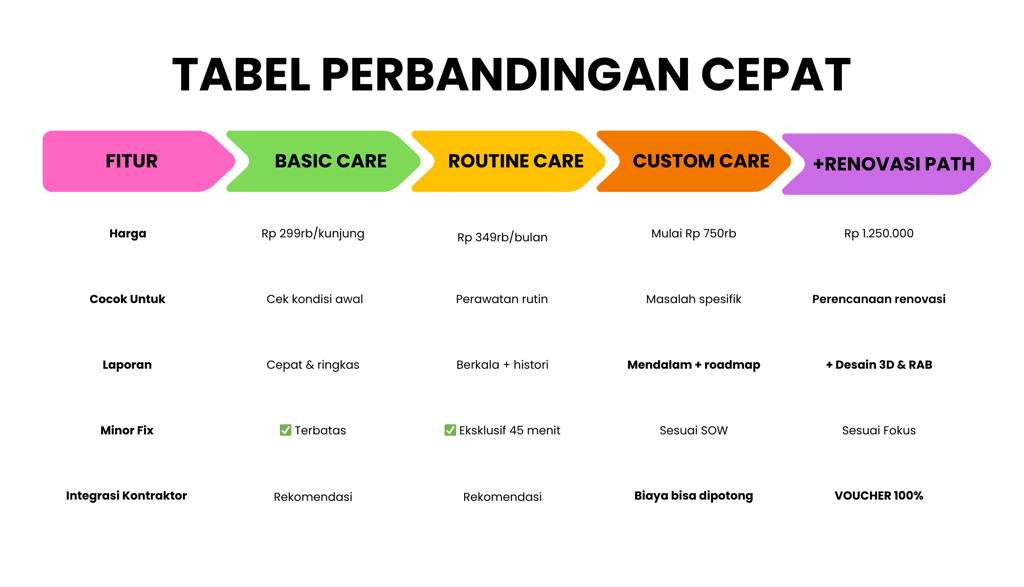 TABEL PERBANDINGAN CEPAT

| FITUR | BASIC CARE | ROUTINE CARE | CUSTOM CARE | +RENOVASI PATH |
|---|---|---|---|---|
| Harga | Rp 299rb/kunjung | Rp 349rb/bulan | Mulai Rp 750rb | Rp 1.250.000 |
| Cocok Untuk | Cek kondisi awal | Perawatan rutin | Masalah spesifik | Perencanaan renovasi |
| Laporan | Cepat & ringkas | Berkala + histori | Mendalam + roadmap | + Desain 3D & RAB |
| Minor Fix | ✅ Terbatas | ✅ Eksklusif 45 menit | Sesuai SOW | Sesuai Fokus |
| Integrasi Kontraktor | Rekomendasi | Rekomendasi | Biaya bisa dipotong | VOUCHER 100% |