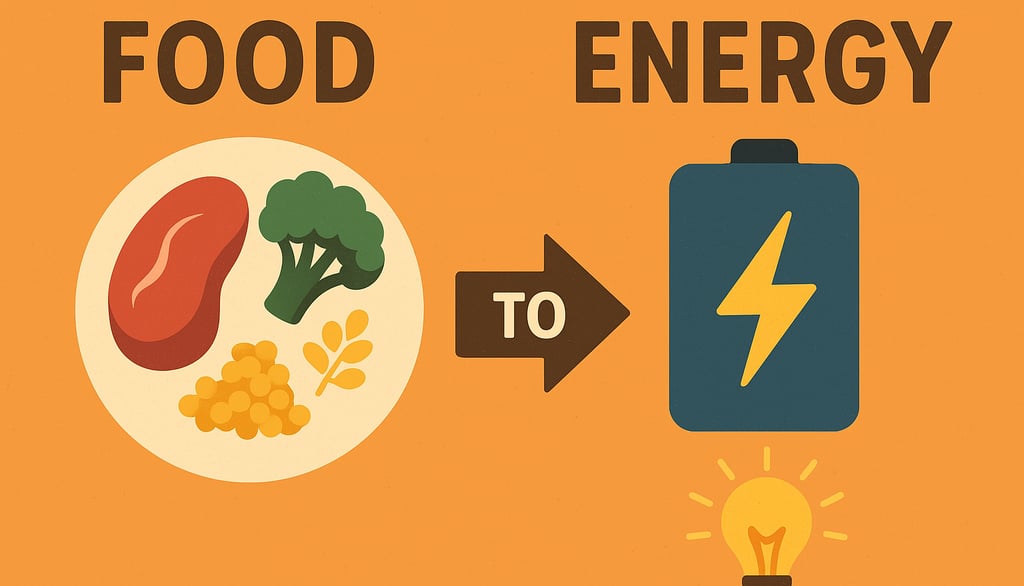 FOOD

TO

ENERGY