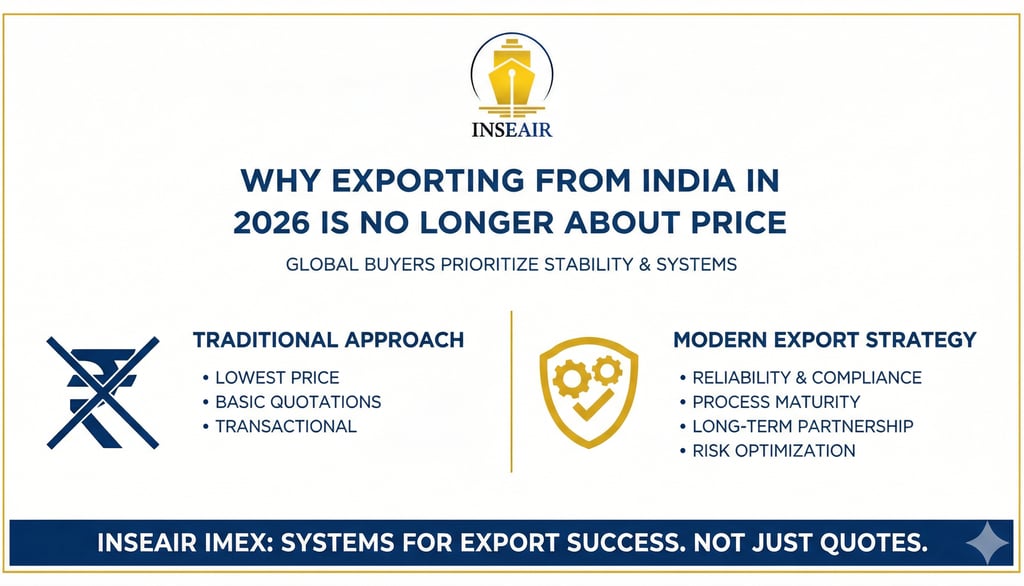 INSEAIR

WHY EXPORTING FROM INDIA IN 2026 IS NO LONGER ABOUT PRICE

GLOBAL BUYERS PRIORITIZE STABILITY & SYSTEMS

TRADITIONAL APPROACH

• LOWEST PRICE
• BASIC QUOTATIONS
• TRANSACTIONAL

MODERN EXPORT STRATEGY

• RELIABILITY & COMPLIANCE
• PROCESS MATURITY
• LONG-TERM PARTNERSHIP
• RISK OPTIMIZATION

INSEAIR IMEX: SYSTEMS FOR EXPORT SUCCESS. NOT JUST QUOTES.