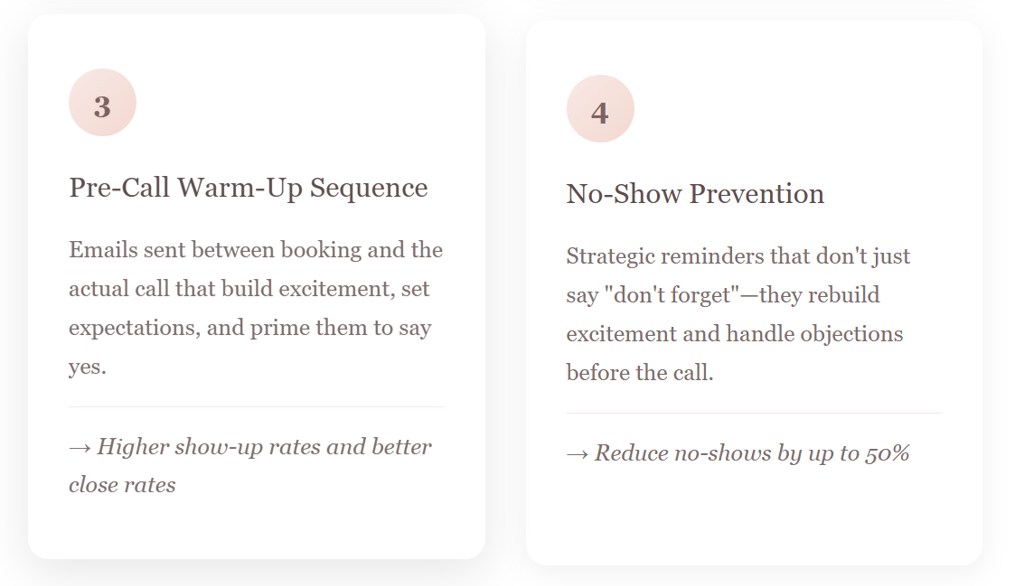 3

Pre-Call Warm-Up Sequence

Emails sent between booking and the actual call that build excitement, set expectations, and prime them to say yes.

→ Higher show-up rates and better close rates

4

No-Show Prevention

Strategic reminders that don't just say "don't forget"—they rebuild excitement and handle objections before the call.

→ Reduce no-shows by up to 50%