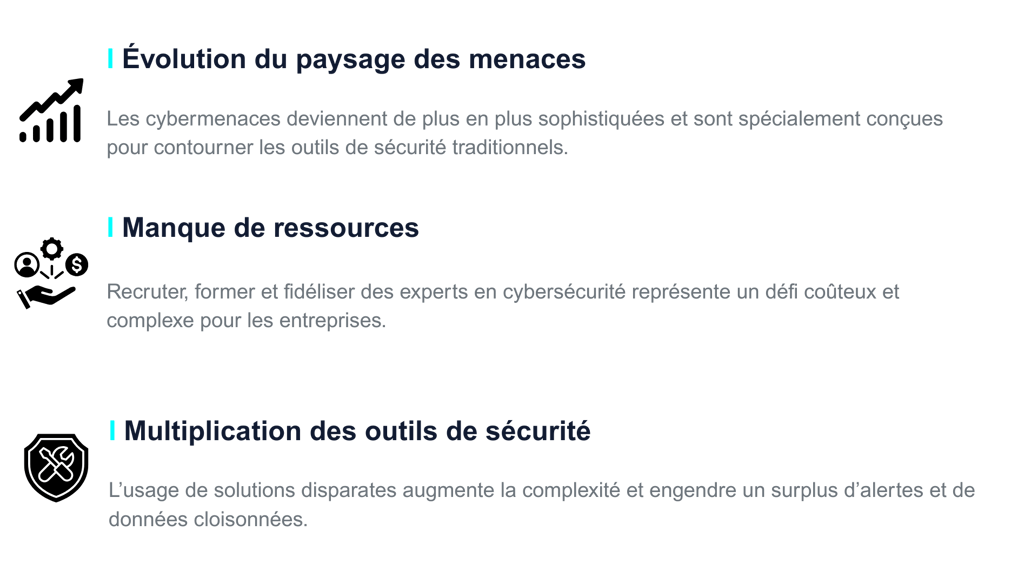 Évolution du paysage des menaces

Les cybermenaces deviennent de plus en plus sophistiquées et sont spécialement conçues pour contourner les outils de sécurité traditionnels.

Manque de ressources

Recruter, former et fidéliser des experts en cybersécurité représente un défi coûteux et complexe pour les entreprises.

Multiplication des outils de sécurité

L’usage de solutions disparates augmente la complexité et engendre un surplus d’alertes et de données cloisonnées.