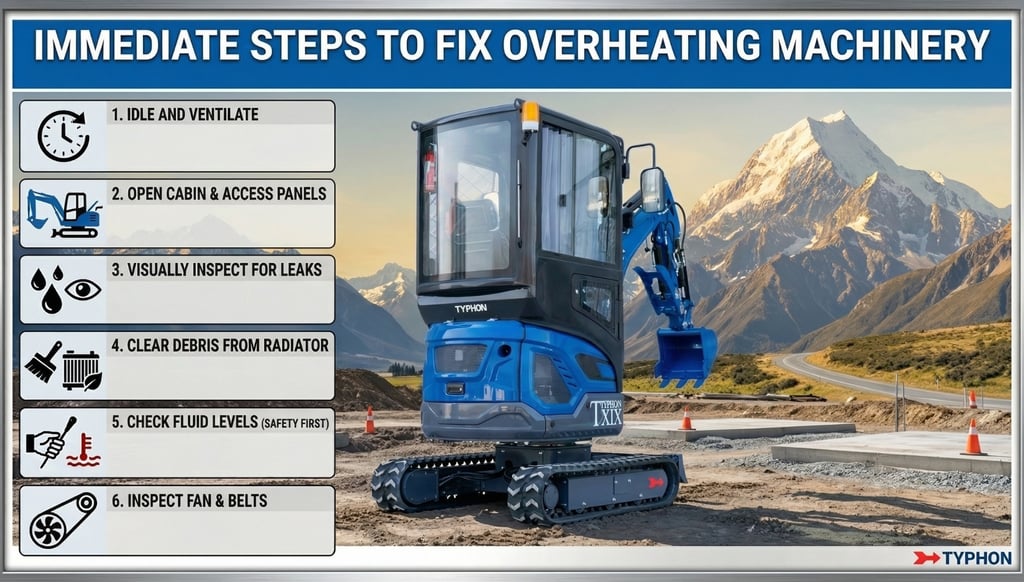 IMMEDIATE STEPS TO FIX OVERHEATING MACHINERY

1. IDLE AND VENTILATE

2. OPEN CABIN & ACCESS PANELS

3. VISUALLY INSPECT FOR LEAKS

4. CLEAR DEBRIS FROM RADIATOR

5. CHECK FLUID LEVELS (SAFETY FIRST)

6. INSPECT FAN & BELTS

TYPHON

TYPHON TXIX

TYPHON