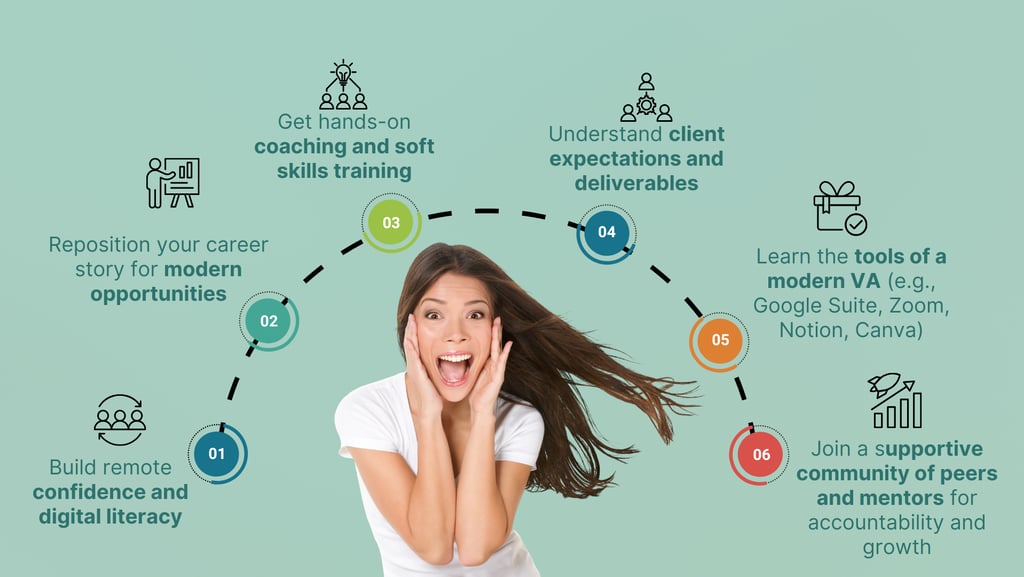 01

Build remote confidence and digital literacy

02

Reposition your career story for modern opportunities

03

Get hands-on coaching and soft skills training

04

Understand client expectations and deliverables

05

Learn the tools of a modern VA (e.g., Google Suite, Zoom, Notion, Canva)

06

Join a supportive community of peers and mentors for accountability and growth