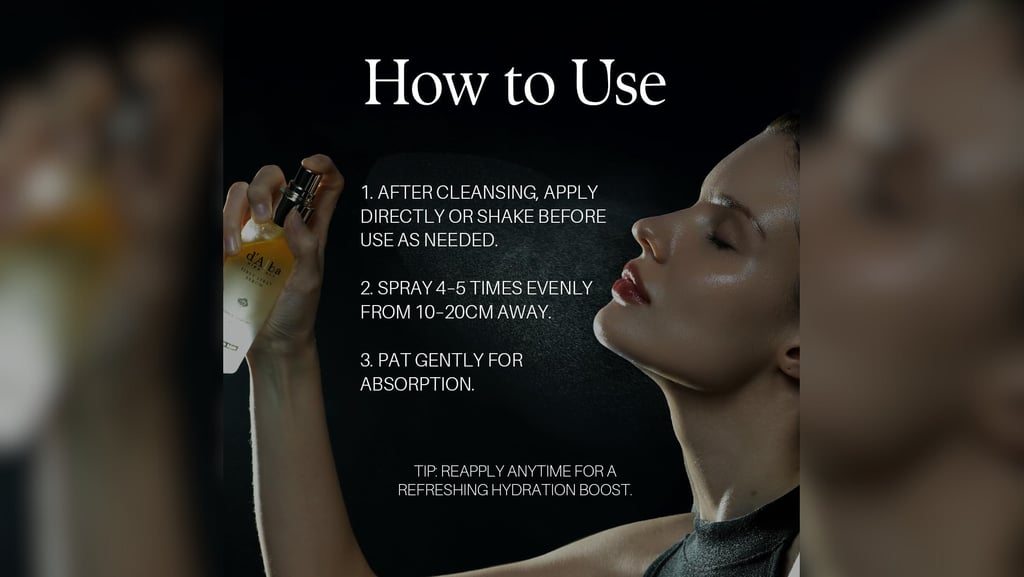 How to Use

1. AFTER CLEANSING, APPLY DIRECTLY OR SHAKE BEFORE USE AS NEEDED.

2. SPRAY 4-5 TIMES EVENLY FROM 10-20CM AWAY.

3. PAT GENTLY FOR ABSORPTION.

TIP: REAPPLY ANYTIME FOR A REFRESHING HYDRATION BOOST.

d'Alba