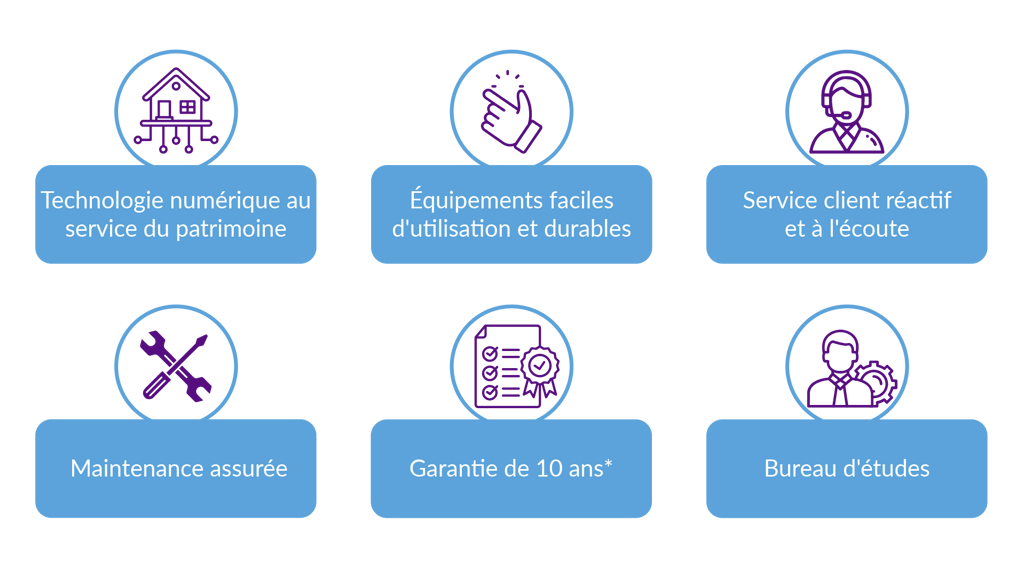 Technologie numérique au service du patrimoine

Équipements faciles d'utilisation et durables

Service client réactif et à l'écoute

Maintenance assurée

Garantie de 10 ans*

Bureau d'études