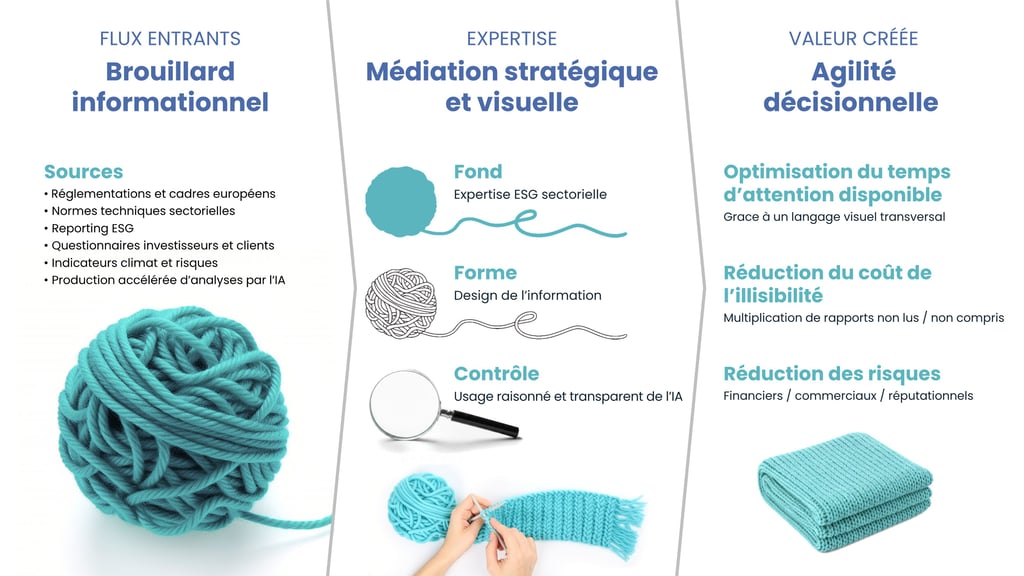 FLUX ENTRANTS
Brouillard informationnel

Sources
• Réglementations et cadres européens
• Normes techniques sectorielles
• Reporting ESG
• Questionnaires investisseurs et clients
• Indicateurs climat et risques
• Production accélérée d'analyses par l'IA

EXPERTISE
Médiation stratégique et visuelle

Fond
Expertise ESG sectorielle

Forme
Design de l'information

Contrôle
Usage raisonné et transparent de l'IA

VALEUR CRÉÉE
Agilité décisionnelle

Optimisation du temps d'attention disponible
Grace à un langage visuel transversal

Réduction du coût de l'illisibilité
Multiplication de rapports non lus / non compris

Réduction des risques
Financiers / commerciaux / réputationnels