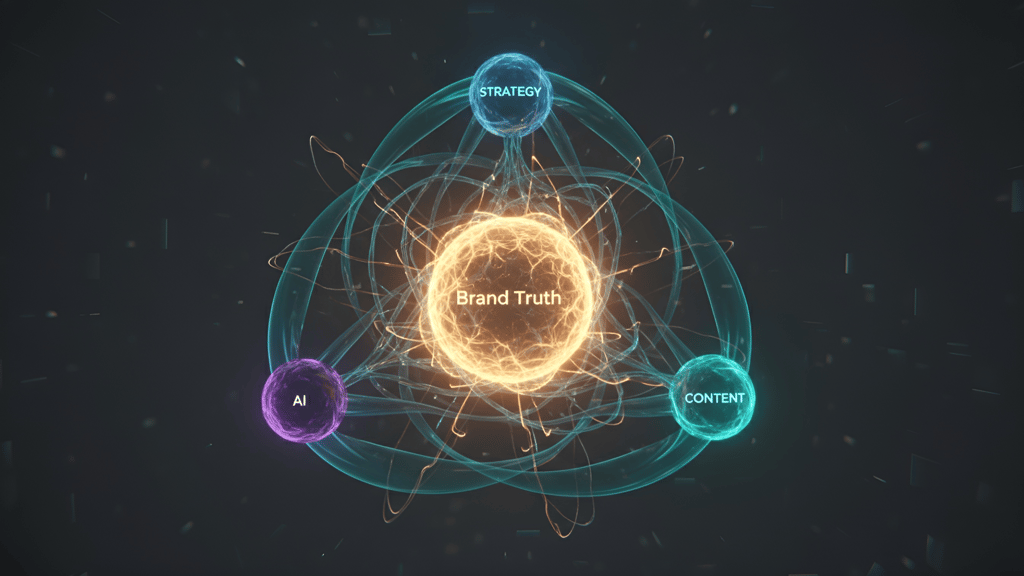 STRATEGY

Brand Truth

AI

CONTENT