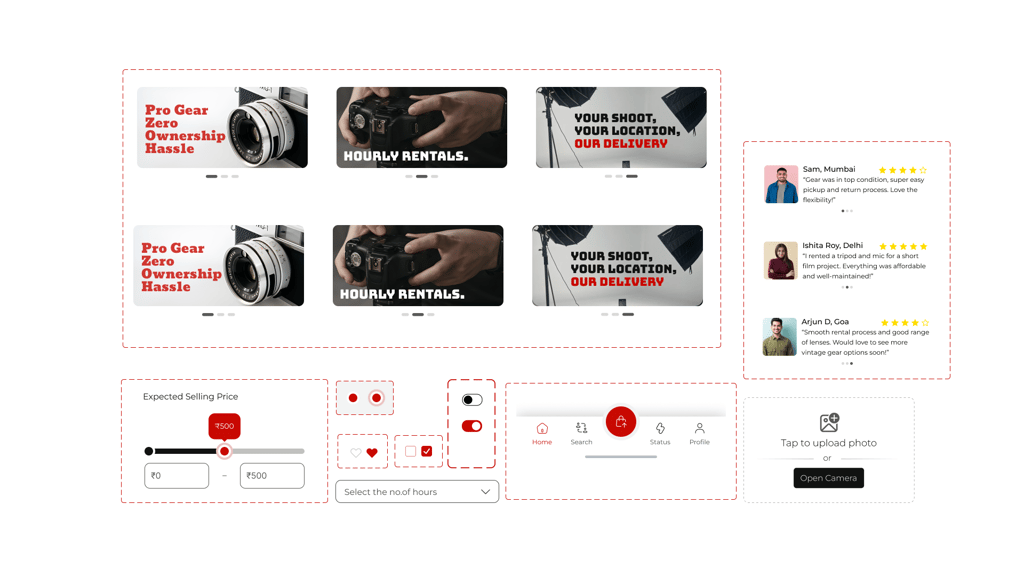 Pro Gear Zero Ownership Hassle

HOURLY RENTALS.

YOUR SHOOT, YOUR LOCATION, OUR DELIVERY

Pro Gear Zero Ownership Hassle

HOURLY RENTALS.

YOUR SHOOT, YOUR LOCATION, OUR DELIVERY

Sam, Mumbai
"Gear was in top condition, super easy pickup and return process. Love the flexibility!"

Ishita Roy, Delhi
"I rented a tripod and mic for a short film project. Everything was affordable and well-maintained!"

Arjun D, Goa
"Smooth rental process and good range of lenses. Would love to see more vintage gear options soon!"

Expected Selling Price

₹500

₹0 – ₹500

Select the no.of hours

Home Search Status Profile

Tap to upload photo

or

Open Camera