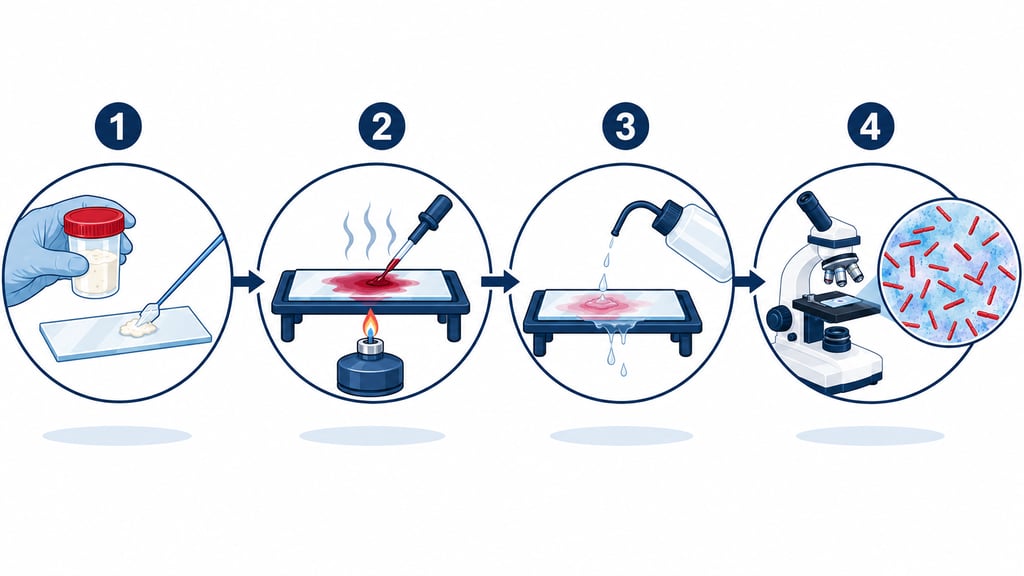 1

2

3

4