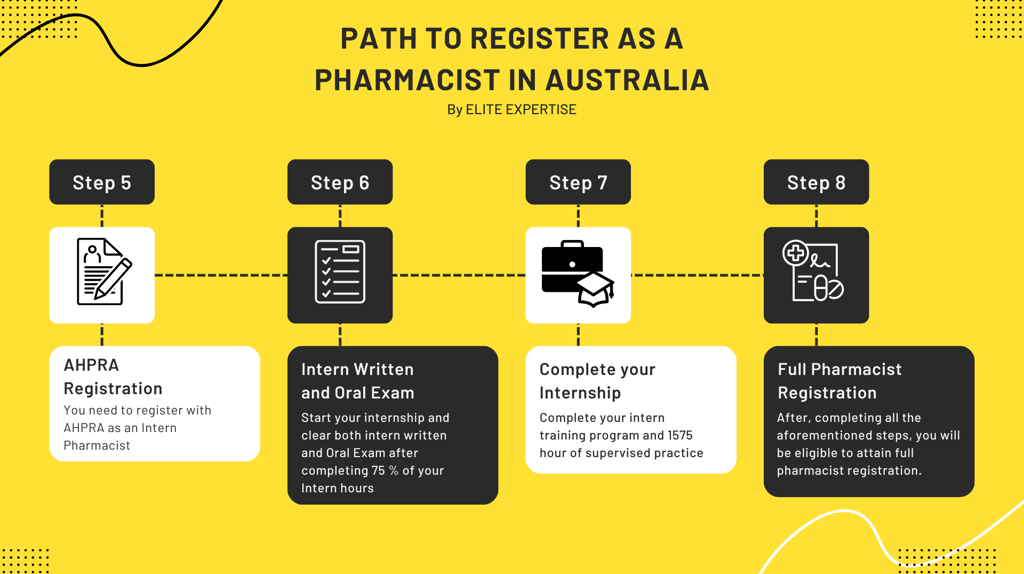 PATH TO REGISTER AS A PHARMACIST IN AUSTRALIA
By ELITE EXPERTISE

Step 5

AHPRA Registration
You need to register with AHPRA as an Intern Pharmacist

Step 6

Intern Written and Oral Exam
Start your internship and clear both intern written and Oral Exam after completing 75 % of your Intern hours

Step 7

Complete your Internship
Complete your intern training program and 1575 hour of supervised practice

Step 8

Full Pharmacist Registration
After, completing all the aforementioned steps, you will be eligible to attain full pharmacist registration.