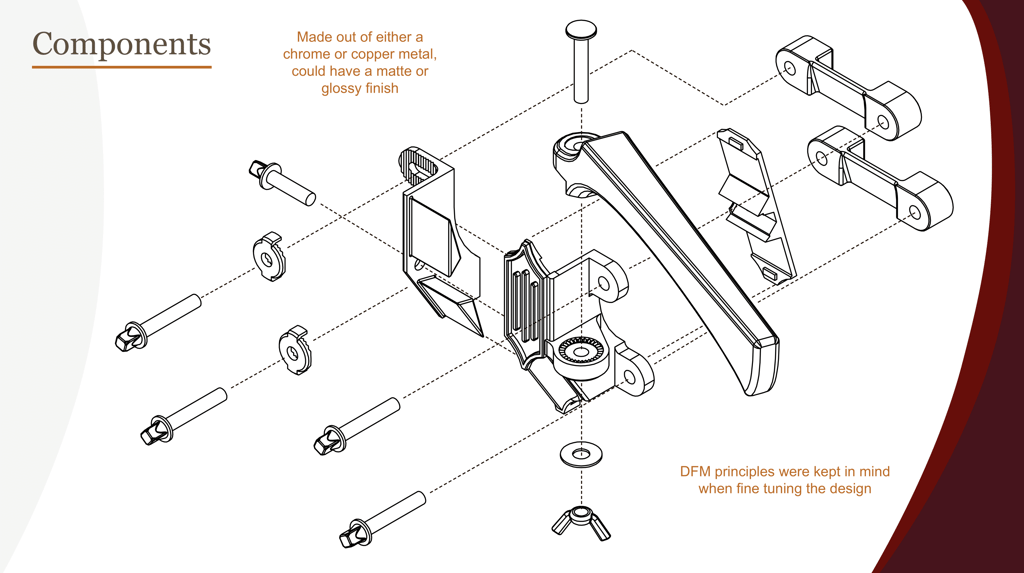 Components

Made out of either a chrome or copper metal, could have a matte or glossy finish

DFM principles were kept in mind when fine tuning the design