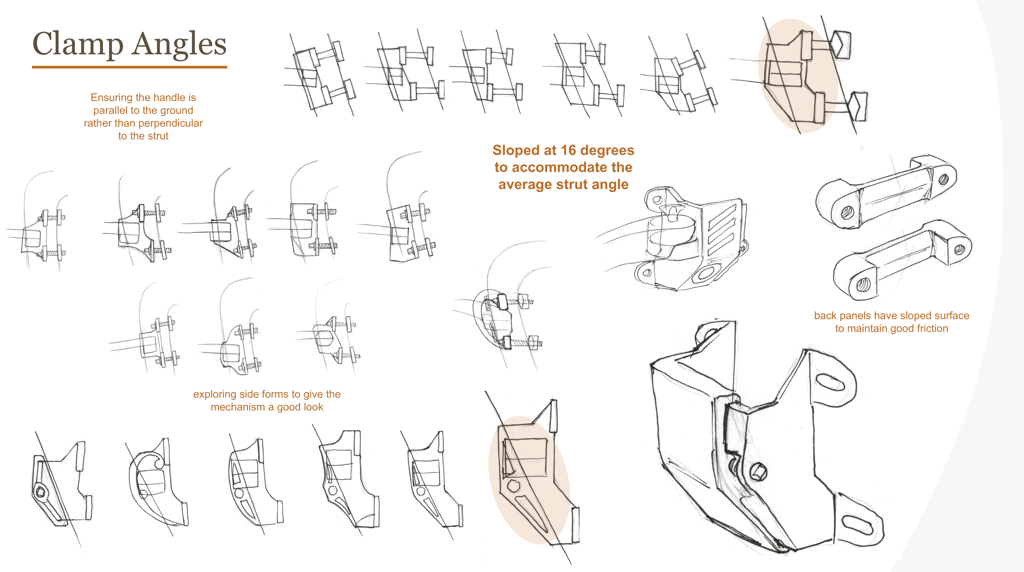 Clamp Angles

Ensuring the handle is parallel to the ground rather than perpendicular to the strut

Sloped at 16 degrees to accommodate the average strut angle

back panels have sloped surface to maintain good friction

exploring side forms to give the mechanism a good look