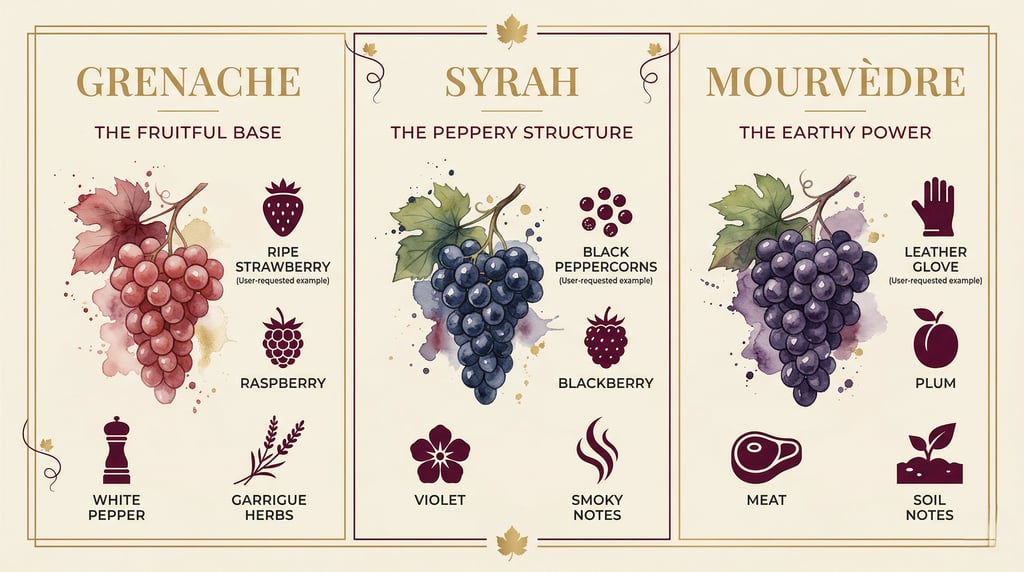 GRENACHE

THE FRUITFUL BASE

RIPE STRAWBERRY
(User-requested example)

RASPBERRY

WHITE PEPPER

GARRIGUE HERBS

SYRAH

THE PEPPERY STRUCTURE

BLACK PEPPERCORNS
(User-requested example)

BLACKBERRY

VIOLET

SMOKY NOTES

MOURVÈDRE

THE EARTHY POWER

LEATHER GLOVE
(User-requested example)

PLUM

MEAT

SOIL NOTES