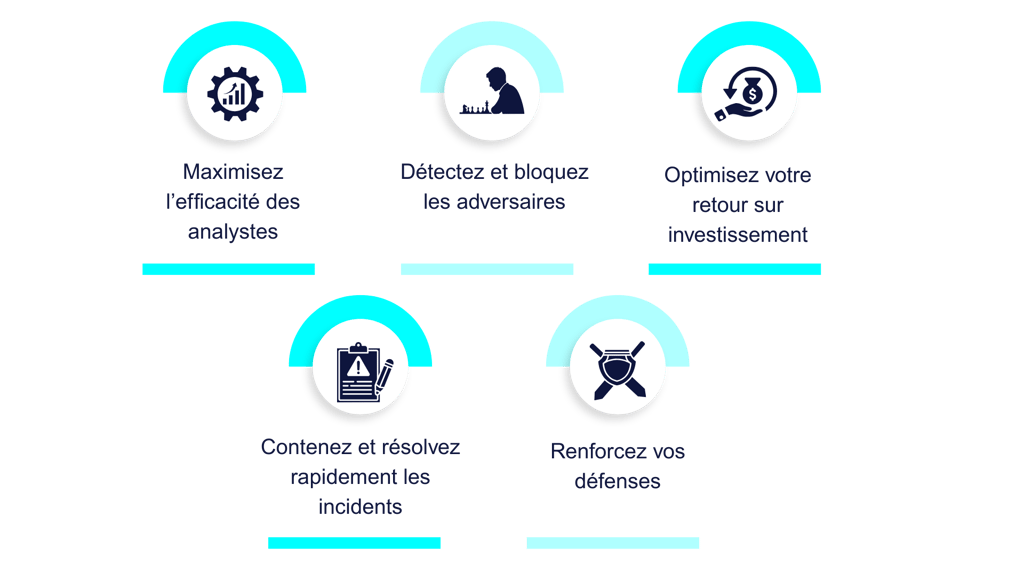 Maximisez l’efficacité des analystes

Détectez et bloquez les adversaires

Optimisez votre retour sur investissement

Contenez et résolvez rapidement les incidents

Renforcez vos défenses