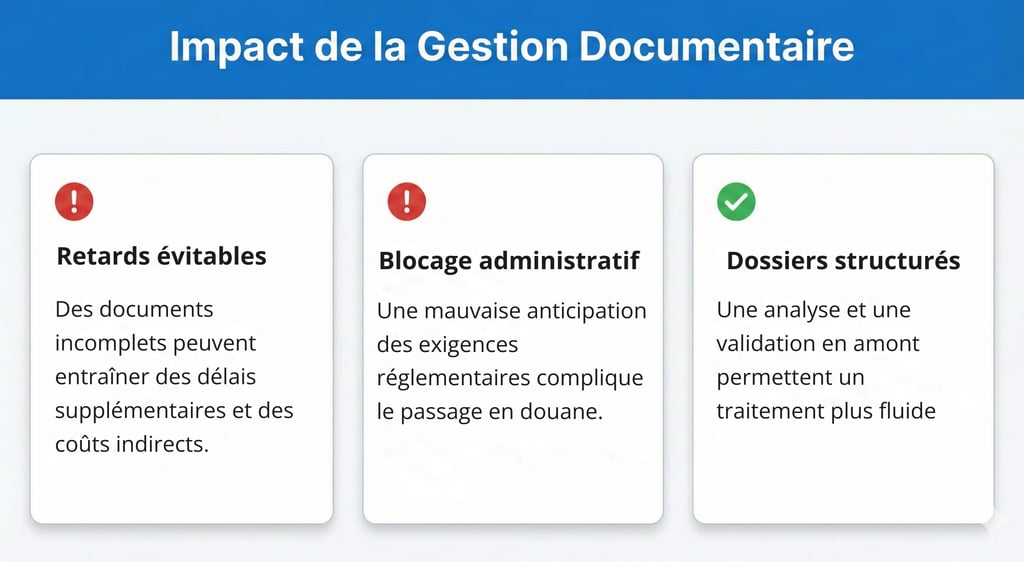 Impact de la Gestion Documentaire

Retards évitables

Des documents incomplets peuvent entraîner des délais supplémentaires et des coûts indirects.

Blocage administratif

Une mauvaise anticipation des exigences réglementaires complique le passage en douane.

Dossiers structurés

Une analyse et une validation en amont permettent un traitement plus fluide