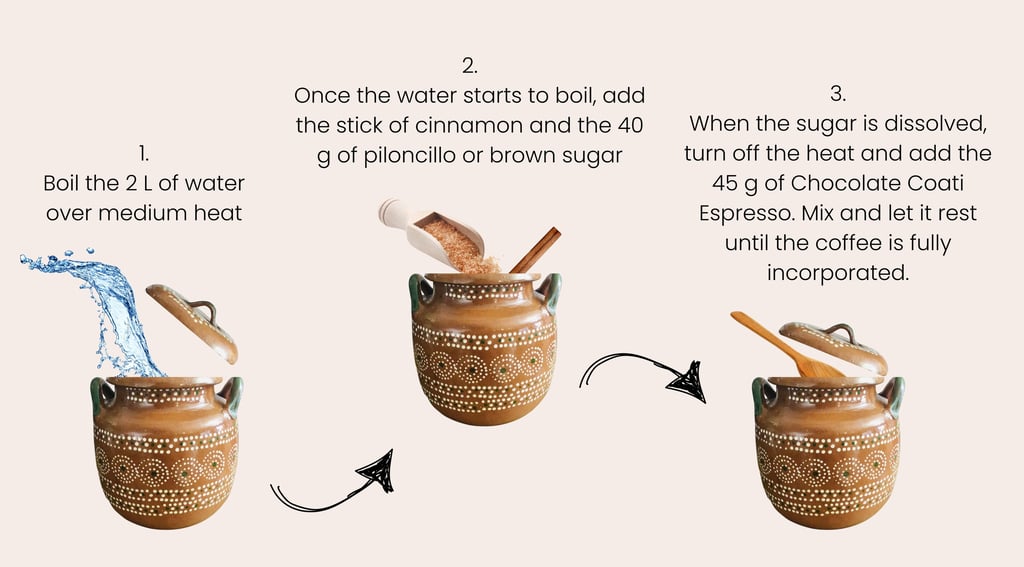 1.
Boil the 2 L of water over medium heat

2.
Once the water starts to boil, add the stick of cinnamon and the 40 g of piloncillo or brown sugar

3.
When the sugar is dissolved, turn off the heat and add the 45 g of Chocolate Coati Espresso. Mix and let it rest until the coffee is fully incorporated.