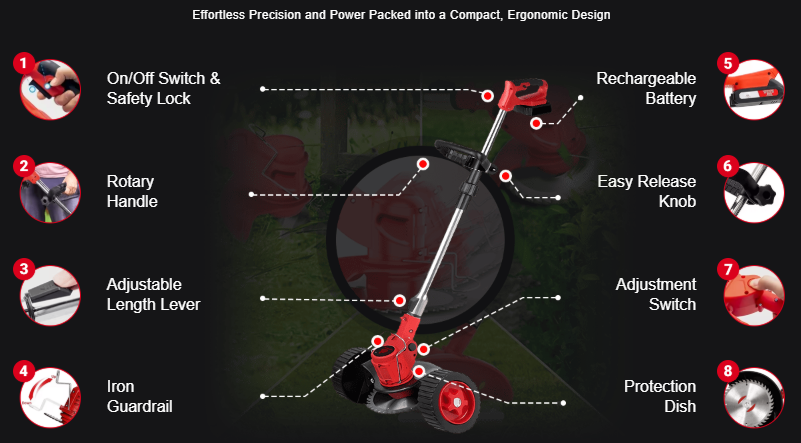 Effortless Precision and Power Packed into a Compact, Ergonomic Design

1
On/Off Switch & Safety Lock

2
Rotary Handle

3
Adjustable Length Lever

4
Iron Guardrail

5
Rechargeable Battery

6
Easy Release Knob

7
Adjustment Switch

8
Protection Dish