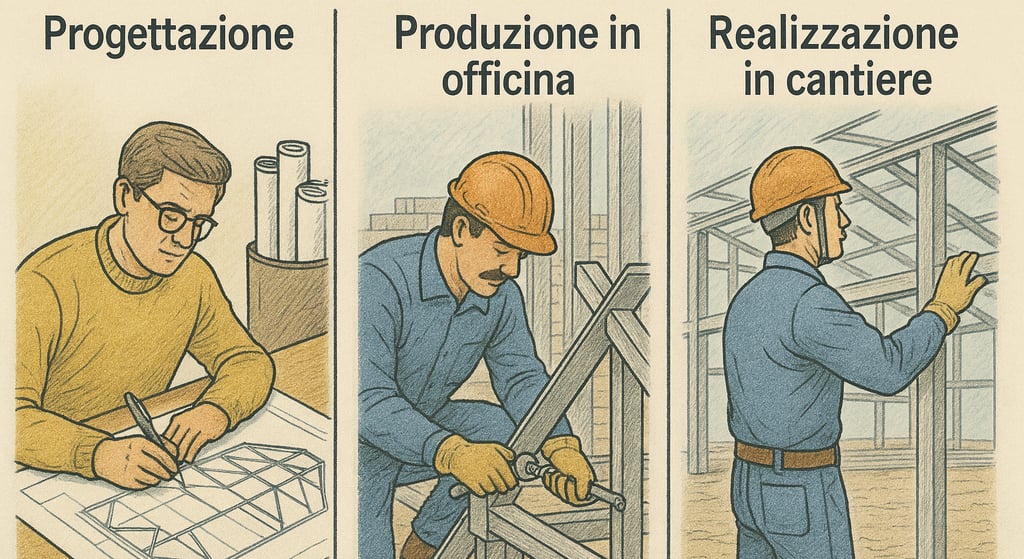 Progettazione

Produzione in officina

Realizzazione in cantiere