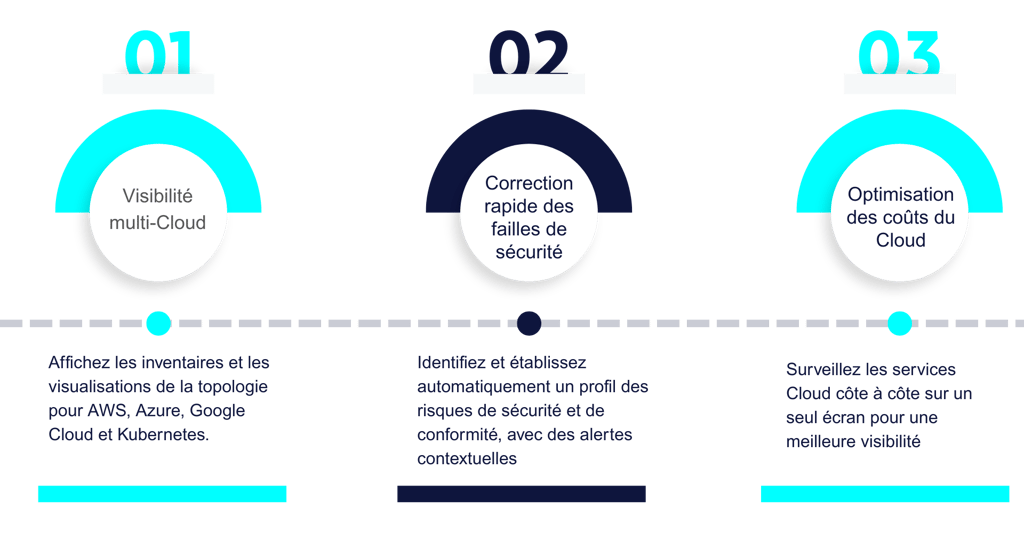 01

Visibilité multi-Cloud

Affichez les inventaires et les visualisations de la topologie pour AWS, Azure, Google Cloud et Kubernetes.

02

Correction rapide des failles de sécurité

Identifiez et établissez automatiquement un profil des risques de sécurité et de conformité, avec des alertes contextuelles

03

Optimisation des coûts du Cloud

Surveillez les services Cloud côte à côte sur un seul écran pour une meilleure visibilité