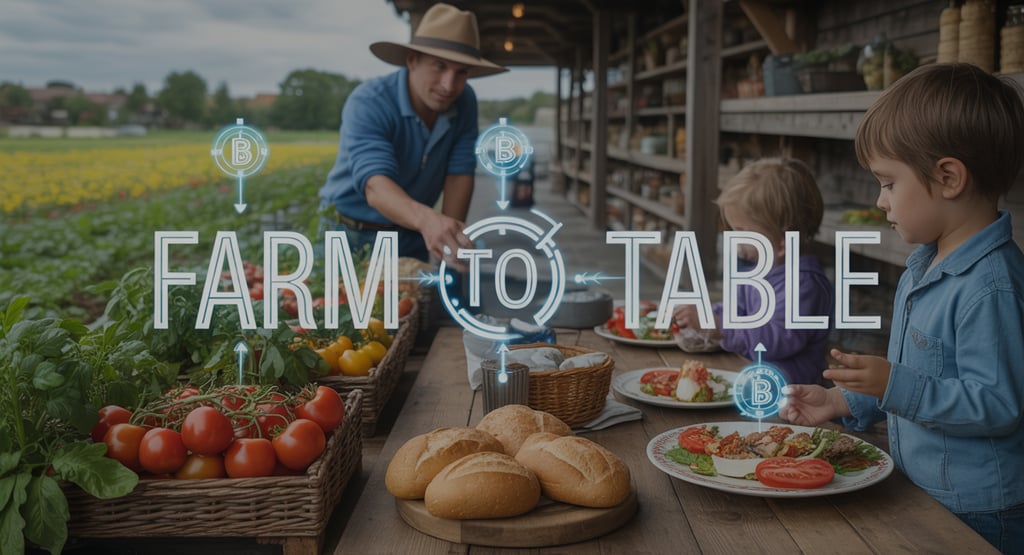 FARM TO TABLE