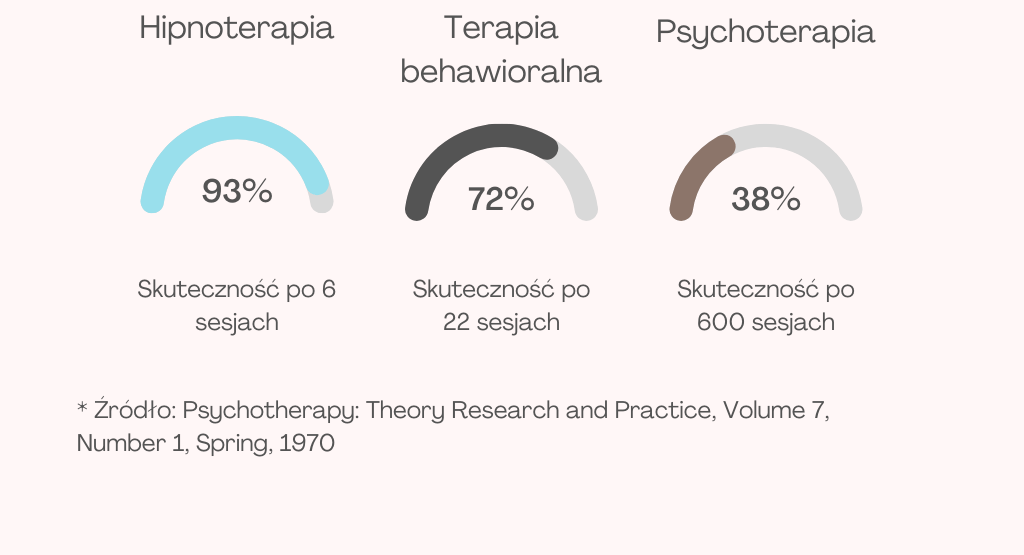 Hipnoterapia

93%

Skuteczność po 6 sesjach

Terapia behawioralna

72%

Skuteczność po 22 sesjach

Psychoterapia

38%

Skuteczność po 600 sesjach

* Źródło: Psychotherapy: Theory Research and Practice, Volume 7, Number 1, Spring, 1970