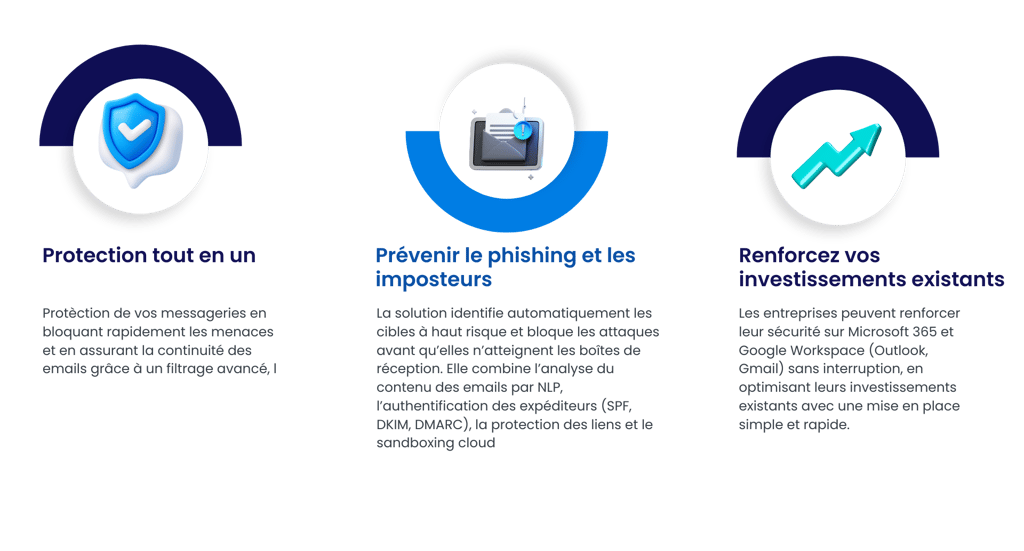 Protection tout en un

Protèction de vos messageries en bloquant rapidement les menaces et en assurant la continuité des emails grâce à un filtrage avancé, l

Prévenir le phishing et les imposteurs

La solution identifie automatiquement les cibles à haut risque et bloque les attaques avant qu'elles n'atteignent les boîtes de réception. Elle combine l'analyse du contenu des emails par NLP, l'authentification des expéditeurs (SPF, DKIM, DMARC), la protection des liens et le sandboxing cloud

Renforcez vos investissements existants

Les entreprises peuvent renforcer leur sécurité sur Microsoft 365 et Google Workspace (Outlook, Gmail) sans interruption, en optimisant leurs investissements existants avec une mise en place simple et rapide.