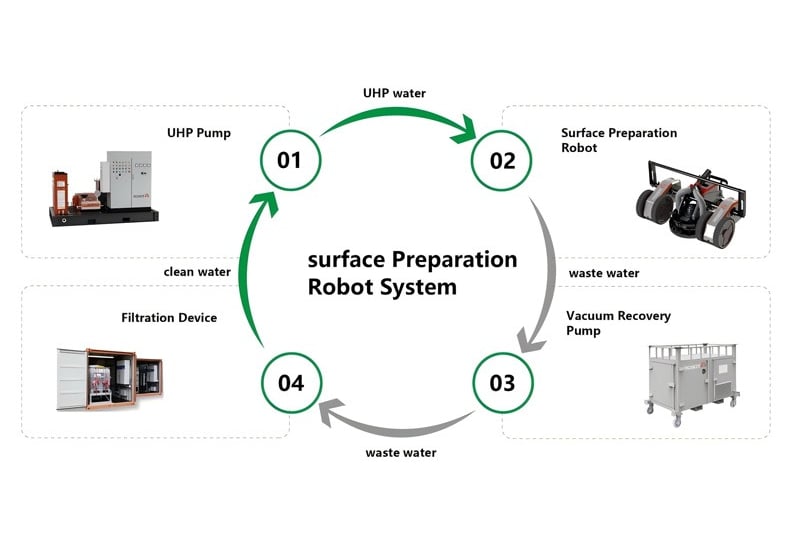 UHP water

UHP Pump

01

02

Surface Preparation Robot

surface Preparation Robot System

clean water

waste water

Filtration Device

Vacuum Recovery Pump

04

03

waste water