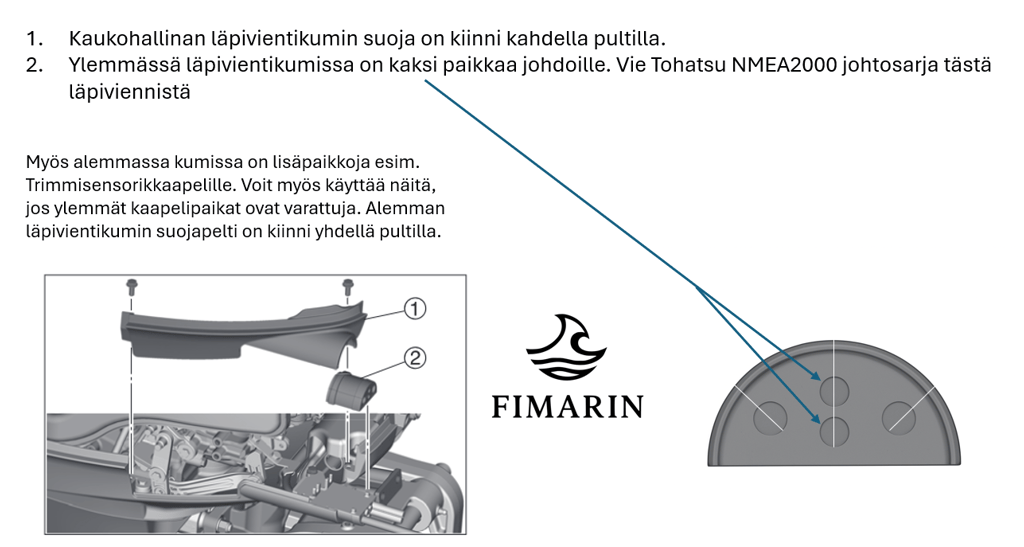 1. Kaukohallinan läpivientikumin suoja on kiinni kahdella pultilla.
2. Ylemmässä läpivientikumissa on kaksi paikkaa johdoille. Vie Tohatsu NMEA2000 johtosarja tästä läpiviennistä

Myös alemmassa kumissa on lisäpaikkoja esim. Trimmisensorikkaapelille. Voit myös käyttää näitä, jos ylemmät kaapelipaikat ovat varattuja. Alemman läpivientikumin suojapelti on kiinni yhdellä pultilla.

1
2

FIMARIN