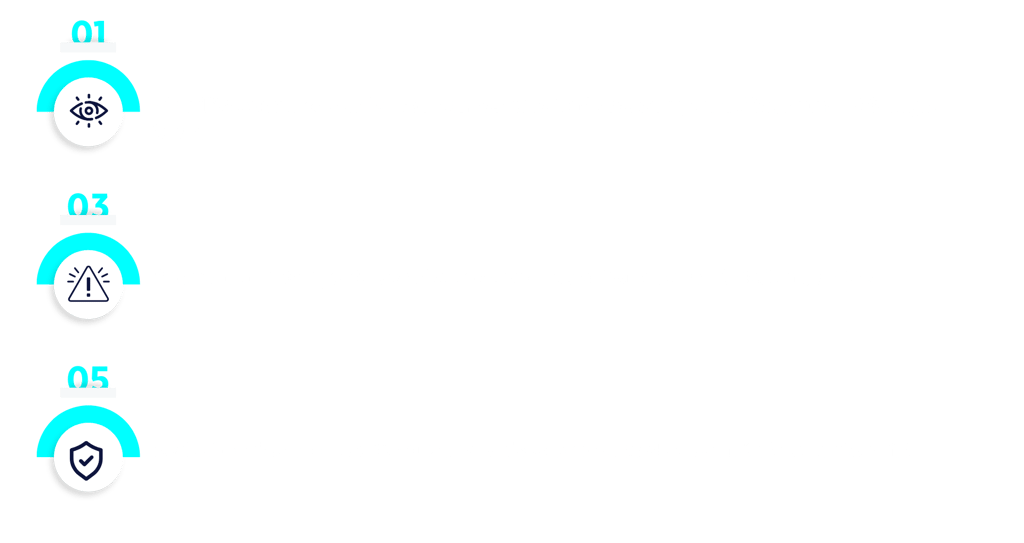 01

03

05