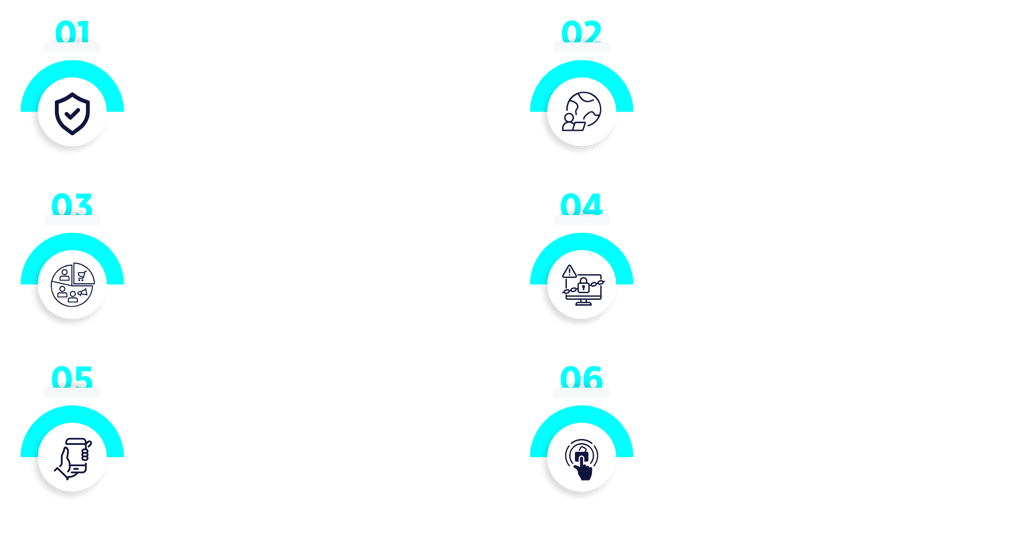 01

02

03

04

05

06