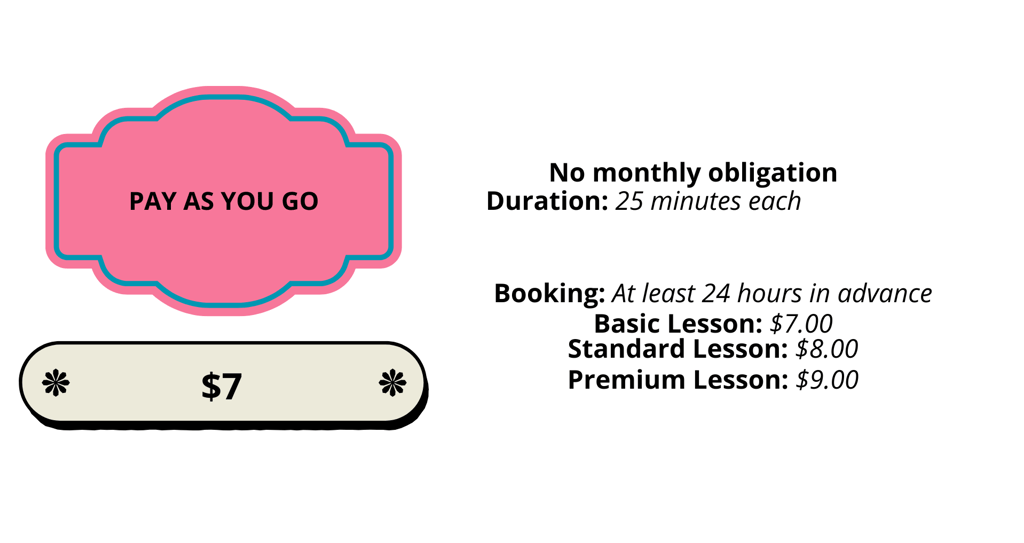 PAY AS YOU GO

\$7

No monthly obligation
Duration: 25 minutes each

Booking: At least 24 hours in advance
Basic Lesson: \$7.00
Standard Lesson: \$8.00
Premium Lesson: \$9.00