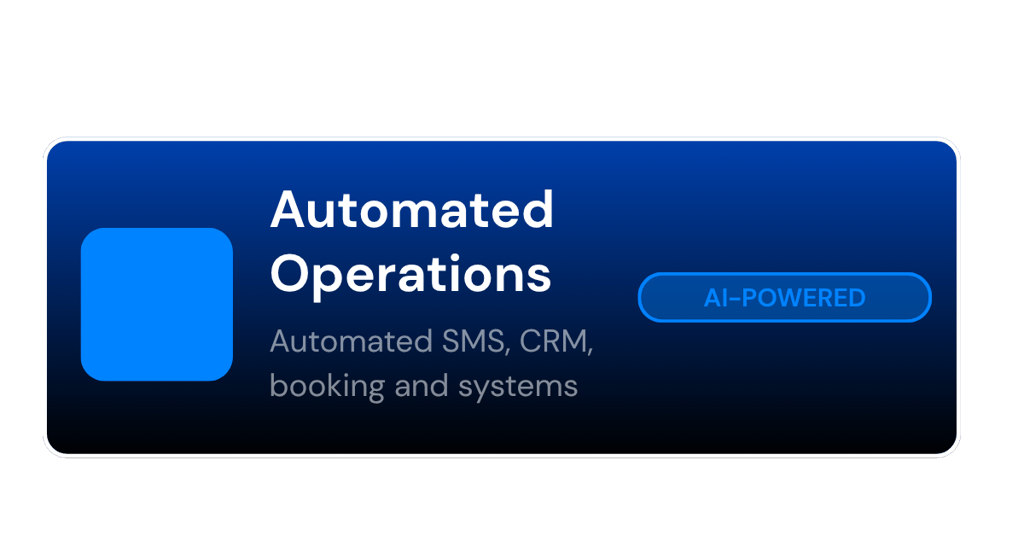 Automated Operations

Automated SMS, CRM, booking and systems

AI-POWERED