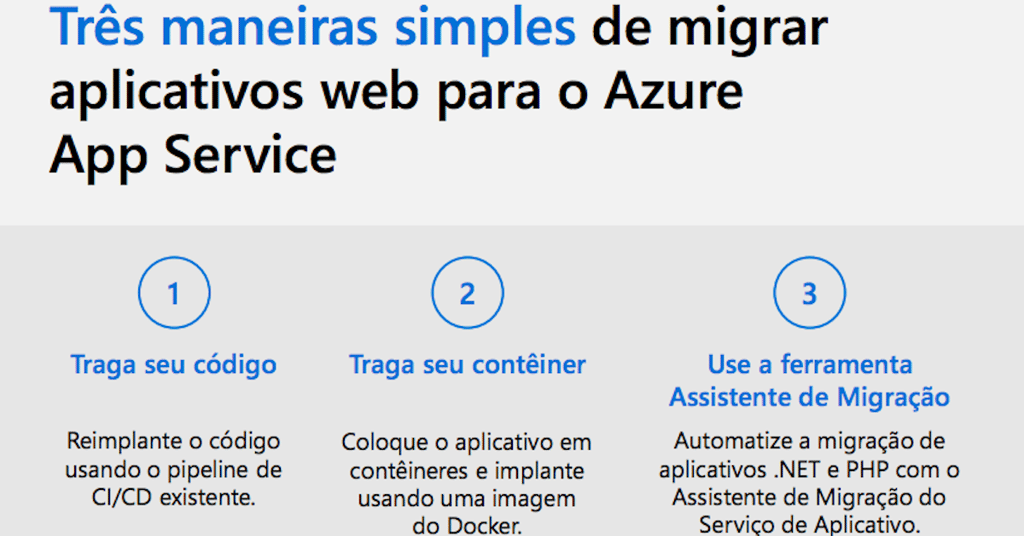 Três maneiras simples de migrar aplicativos web para o Azure App Service

1

Traga seu código

Reimplante o código usando o pipeline de CI/CD existente.

2

Traga seu contêiner

Coloque o aplicativo em contêineres e implante usando uma imagem do Docker.

3

Use a ferramenta Assistente de Migração

Automatize a migração de aplicativos .NET e PHP com o Assistente de Migração do Serviço de Aplicativo.