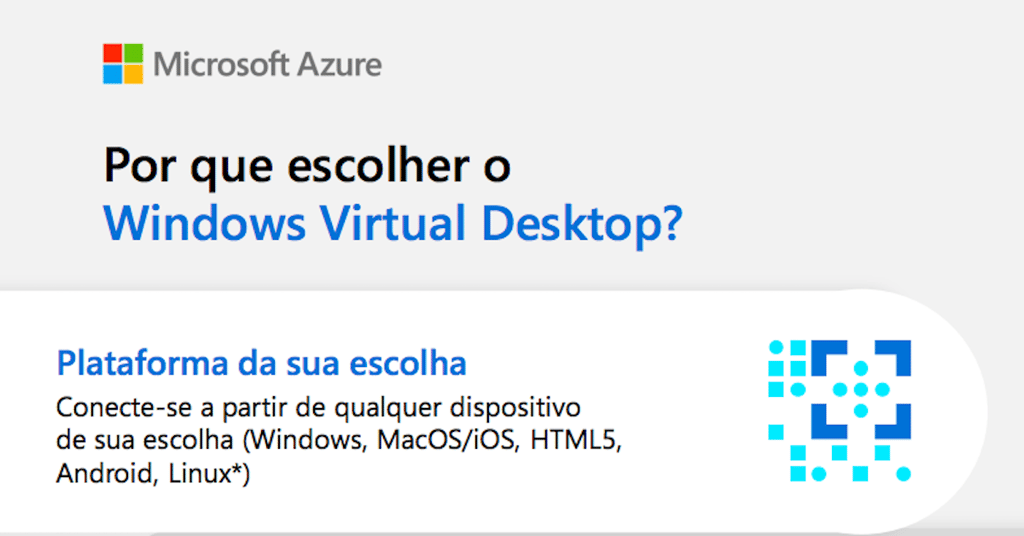 Microsoft Azure

Por que escolher o Windows Virtual Desktop?

Plataforma da sua escolha

Conecte-se a partir de qualquer dispositivo de sua escolha (Windows, MacOS/iOS, HTML5, Android, Linux*)